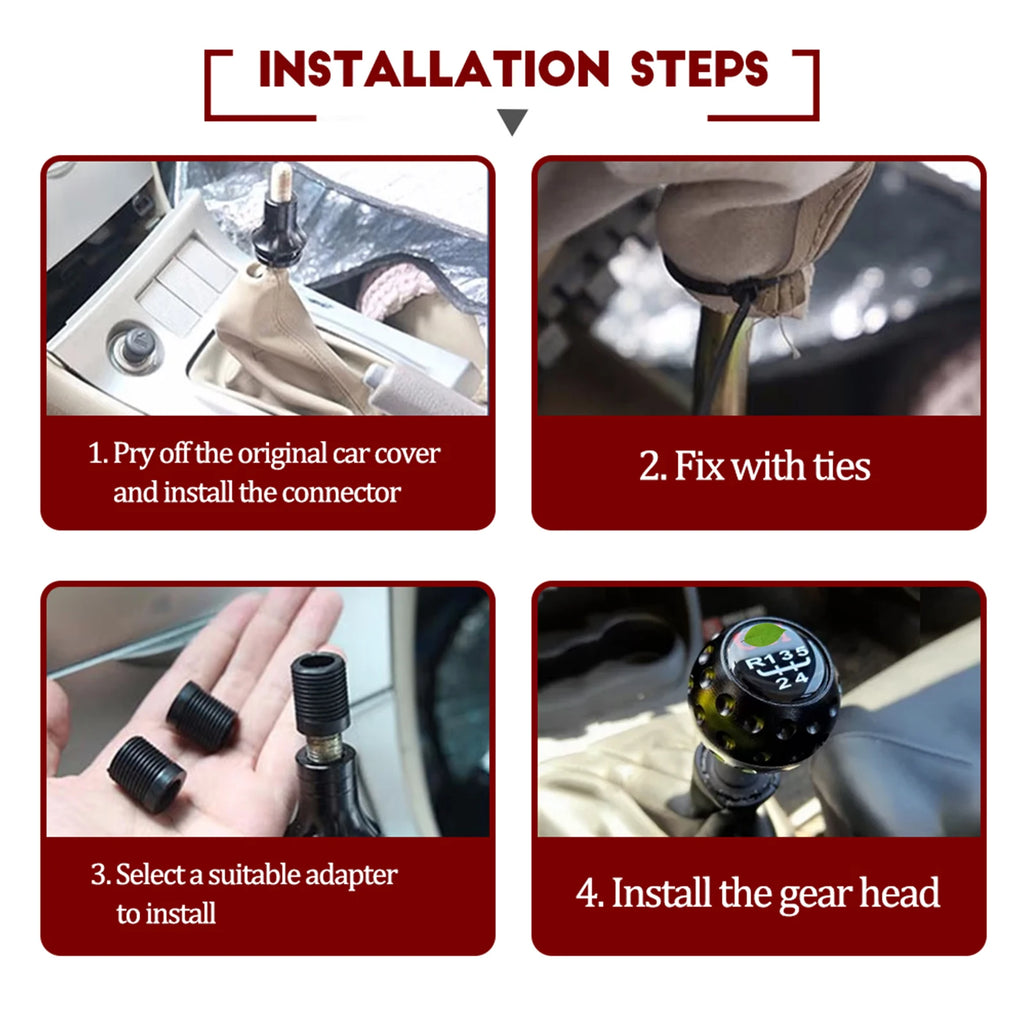 INSTALLATION STEPS

1. Pry off the original car cover and install the connector

2. Fix with ties

3. Select a suitable adapter to install

R 1 3 5
2 4

4. Install the gear head